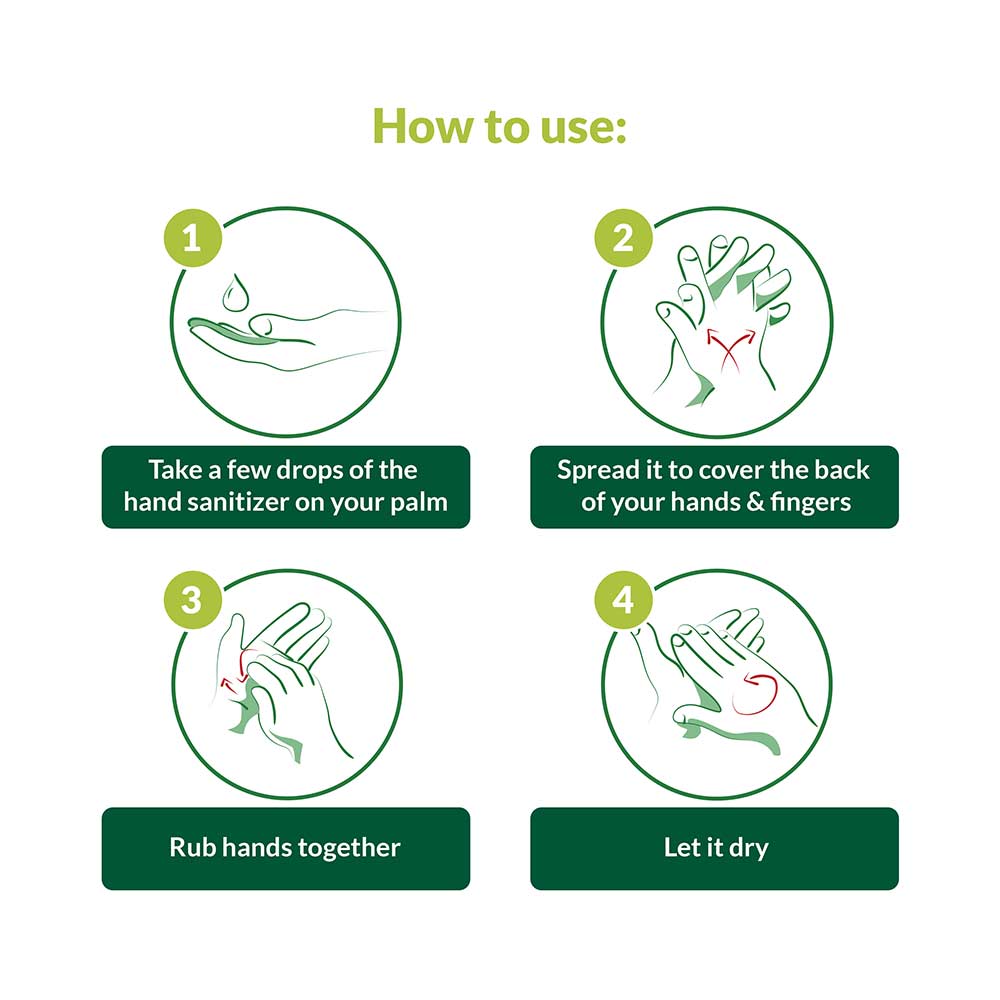 How to use:

1

Take a few drops of the hand sanitizer on your palm

2

Spread it to cover the back of your hands & fingers

3

Rub hands together

4

Let it dry